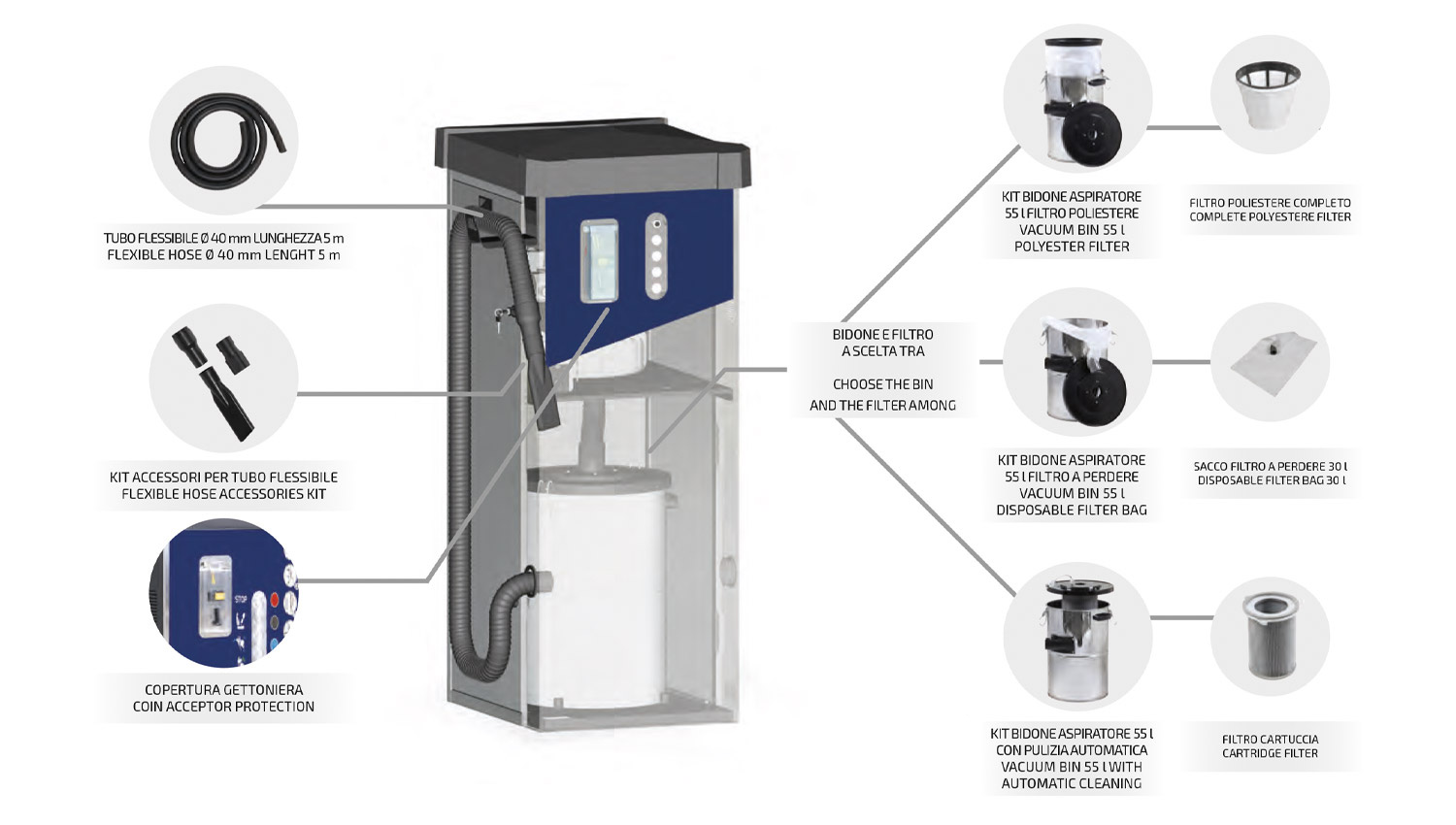 TUBO FLESSIBILE Ø 40 mm LUNGHEZZA 5 m
FLEXIBLE HOSE Ø 40 mm LENGHT 5 m

KIT ACCESSORI PER TUBO FLESSIBILE
FLEXIBLE HOSE ACCESSORIES KIT

STOP

COPERTURA GETTONIERA
COIN ACCEPTOR PROTECTION

BIDONE E FILTRO
A SCELTA TRA

CHOOSE THE BIN
AND THE FILTER AMONG

KIT BIDONE ASPIRATORE
55 l FILTRO POLIESTERE
VACUUM BIN 55 l
POLYESTER FILTER

FILTRO POLIESTERE COMPLETO
COMPLETE POLYESTERE FILTER

KIT BIDONE ASPIRATORE
55 l FILTRO A PERDERE
VACUUM BIN 55 l
DISPOSABLE FILTER BAG

SACCO FILTRO A PERDERE 30 l
DISPOSABLE FILTER BAG 30 l

KIT BIDONE ASPIRATORE 55 l
CON PULIZIA AUTOMATICA
VACUUM BIN 55 l WITH
AUTOMATIC CLEANING

FILTRO CARTUCCIA
CARTRIDGE FILTER