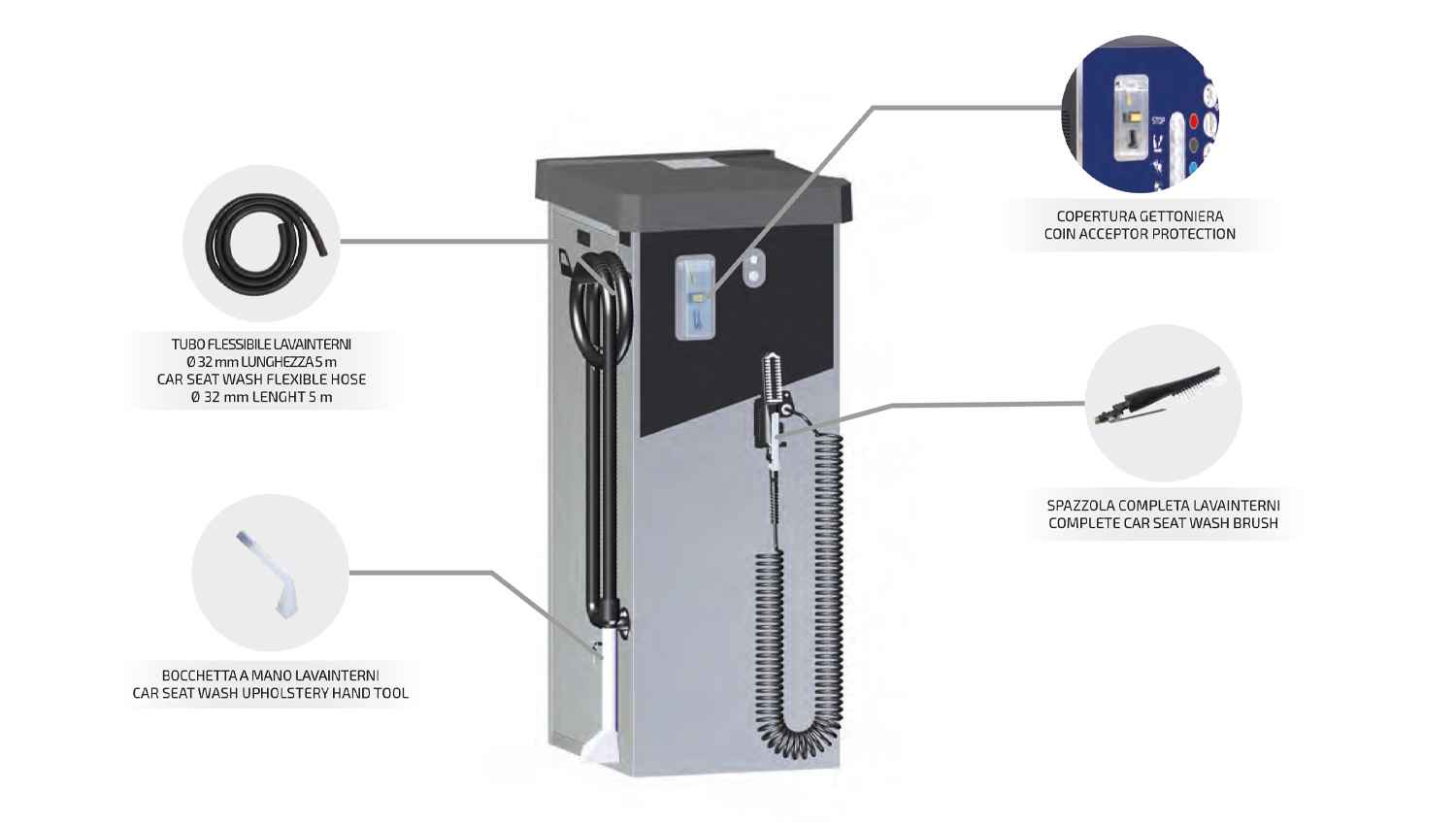 TUBO FLESSIBILE LAVAINTERNI
Ø 32 mm LUNGHEZZA 5 m
CAR SEAT WASH FLEXIBLE HOSE
Ø 32 mm LENGHT 5 m

BOCCHETTA A MANO LAVAINTERNI
CAR SEAT WASH UPHOLSTERY HAND TOOL

STOP

COPERTURA GETTONIERA
COIN ACCEPTOR PROTECTION

SPAZZOLA COMPLETA LAVAINTERNI
COMPLETE CAR SEAT WASH BRUSH