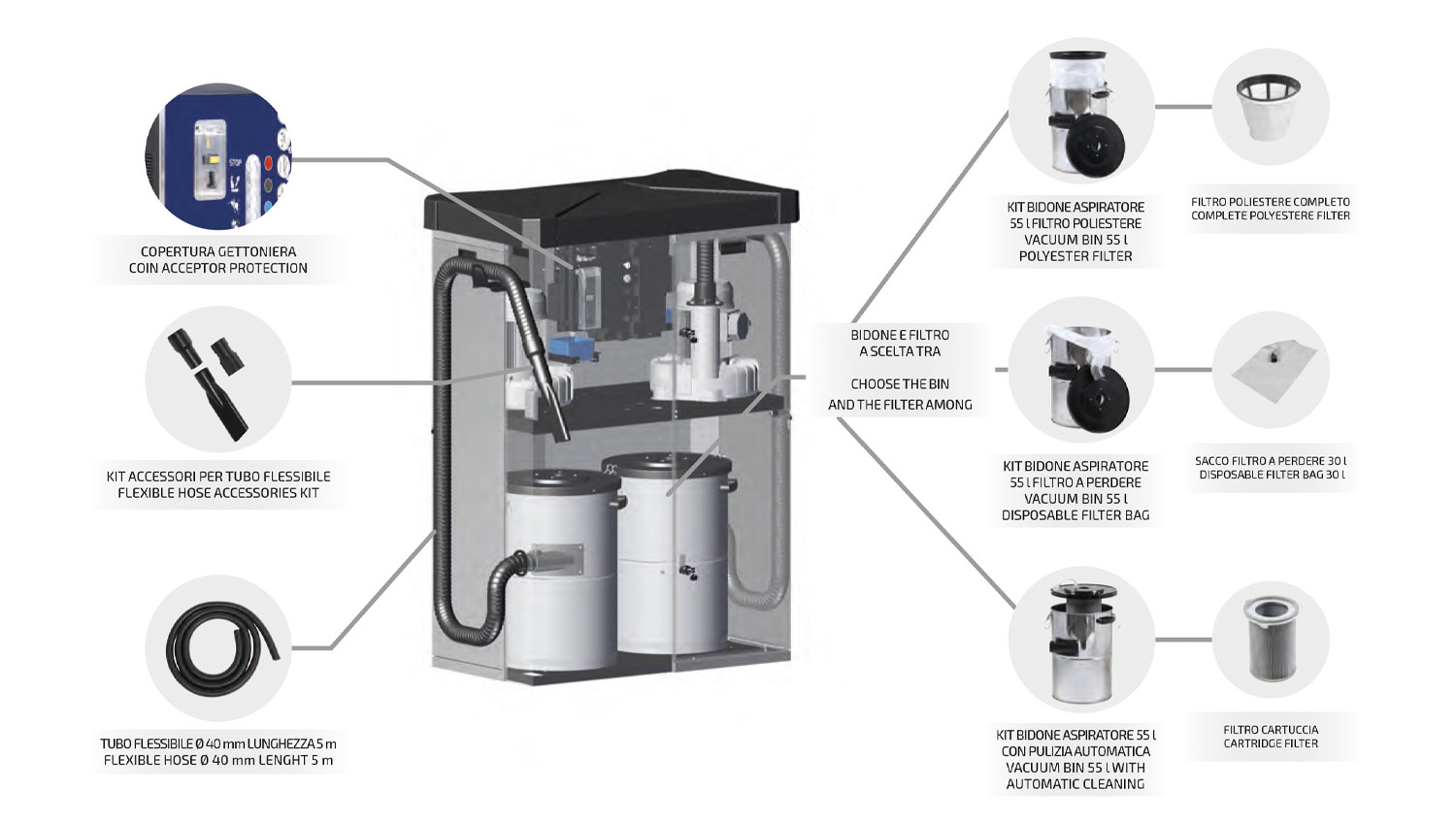 STOP

COPERTURA GETTONIERA
COIN ACCEPTOR PROTECTION

KIT ACCESSORI PER TUBO FLESSIBILE
FLEXIBLE HOSE ACCESSORIES KIT

TUBO FLESSIBILE Ø 40 mm LUNGHEZZA 5 m
FLEXIBLE HOSE Ø 40 mm LENGHT 5 m

BIDONE E FILTRO
A SCELTA TRA

CHOOSE THE BIN
AND THE FILTER AMONG

KIT BIDONE ASPIRATORE
55 l FILTRO POLIESTERE
VACUUM BIN 55 l
POLYESTER FILTER

FILTRO POLIESTERE COMPLETO
COMPLETE POLYESTERE FILTER

KIT BIDONE ASPIRATORE
55 l FILTRO A PERDERE
VACUUM BIN 55 l
DISPOSABLE FILTER BAG

SACCO FILTRO A PERDERE 30 l
DISPOSABLE FILTER BAG 30 l

KIT BIDONE ASPIRATORE 55 l
CON PULIZIA AUTOMATICA
VACUUM BIN 55 l WITH
AUTOMATIC CLEANING

FILTRO CARTUCCIA
CARTRIDGE FILTER