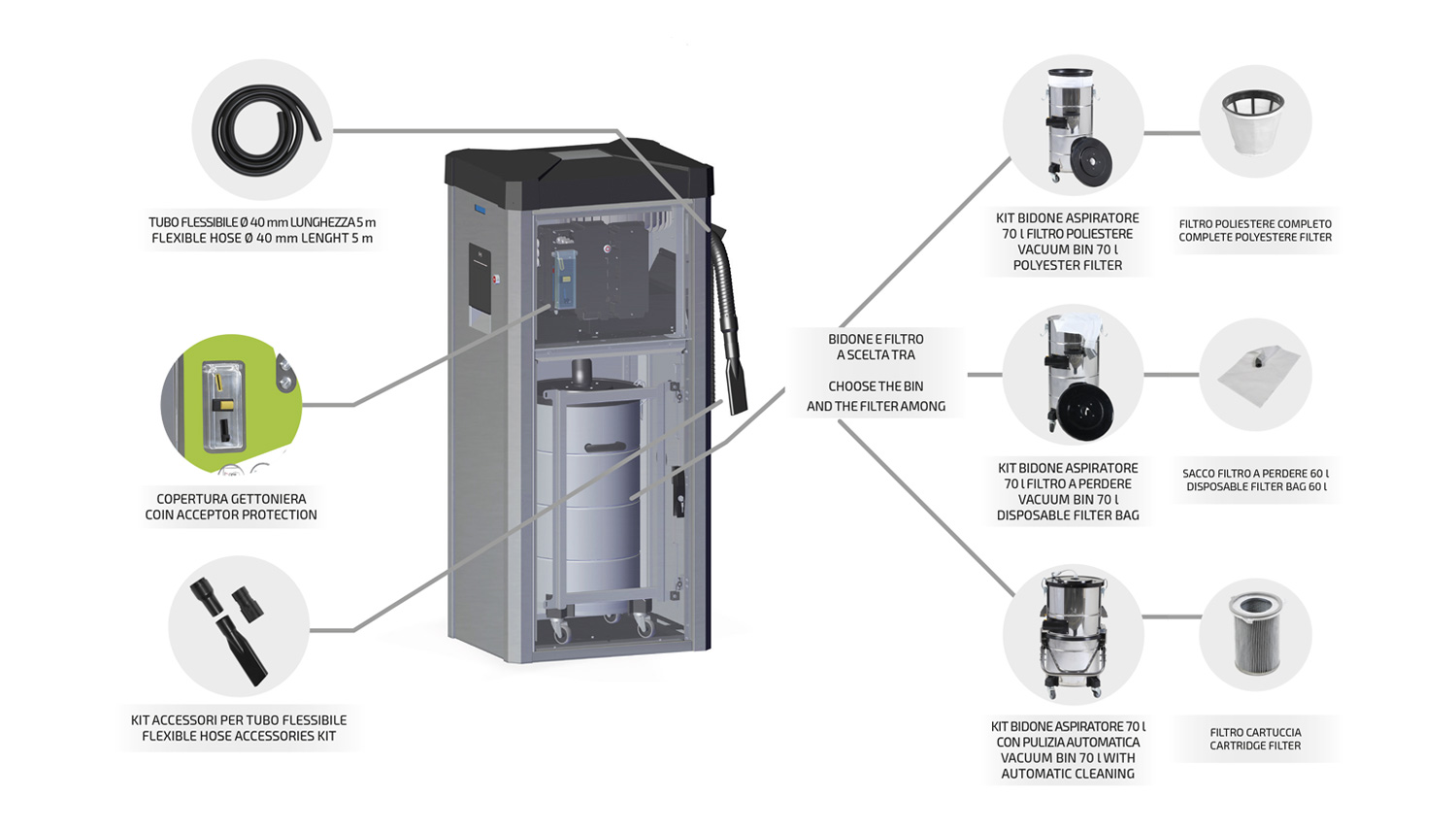 TUBO FLESSIBILE Ø 40 mm LUNGHEZZA 5 m
FLEXIBLE HOSE Ø 40 mm LENGHT 5 m

COPERTURA GETTONIERA
COIN ACCEPTOR PROTECTION

KIT ACCESSORI PER TUBO FLESSIBILE
FLEXIBLE HOSE ACCESSORIES KIT

BIDONE E FILTRO
A SCELTA TRA

CHOOSE THE BIN
AND THE FILTER AMONG

KIT BIDONE ASPIRATORE
70 l FILTRO POLIESTERE
VACUUM BIN 70 l
POLYESTER FILTER

FILTRO POLIESTERE COMPLETO
COMPLETE POLYESTERE FILTER

KIT BIDONE ASPIRATORE
70 l FILTRO A PERDERE
VACUUM BIN 70 l
DISPOSABLE FILTER BAG

SACCO FILTRO A PERDERE 60 l
DISPOSABLE FILTER BAG 60 l

KIT BIDONE ASPIRATORE 70 l
CON PULIZIA AUTOMATICA
VACUUM BIN 70 l WITH
AUTOMATIC CLEANING

FILTRO CARTUCCIA
CARTRIDGE FILTER