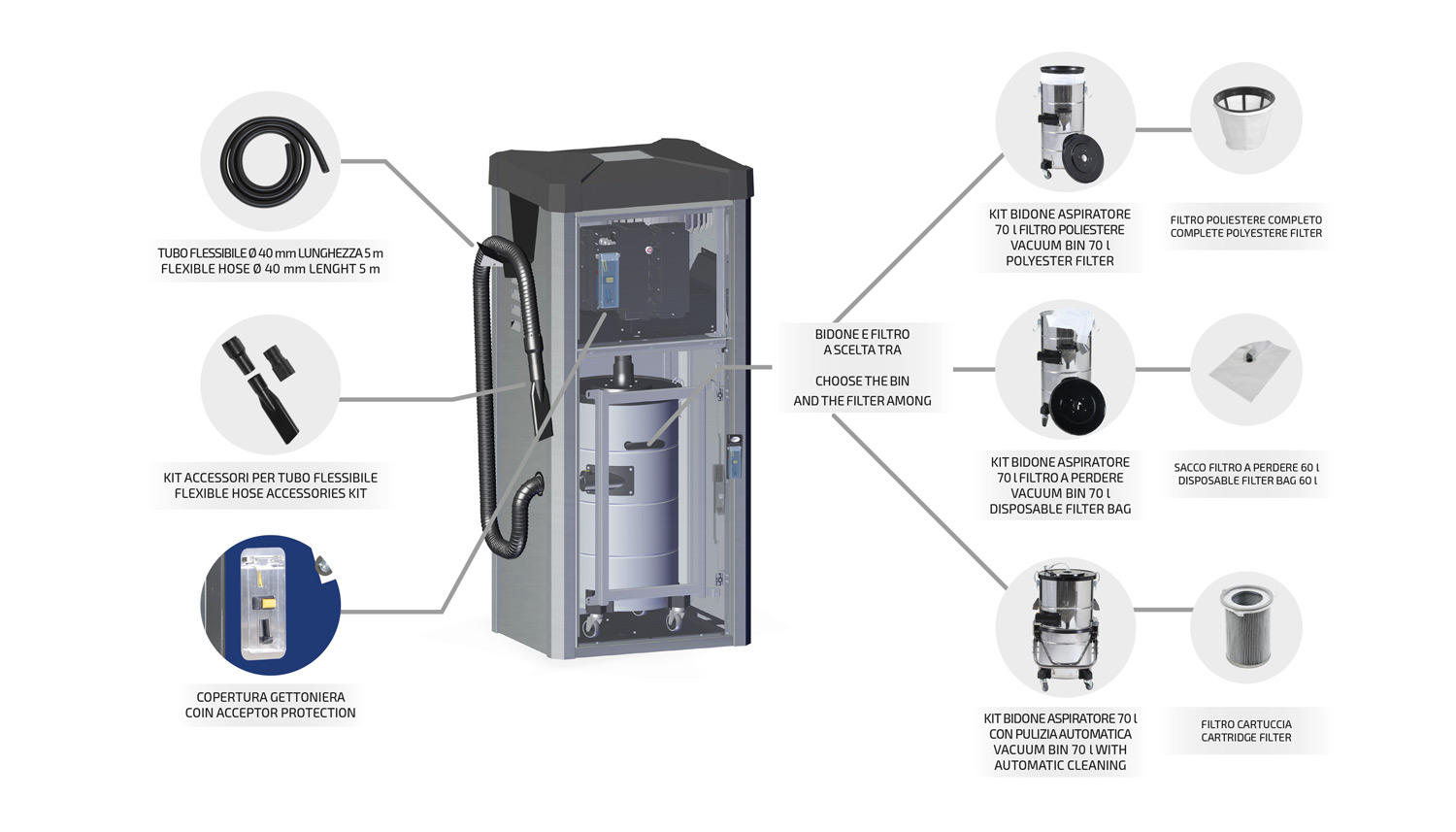 TUBO FLESSIBILE Ø 40 mm LUNGHEZZA 5 m
FLEXIBLE HOSE Ø 40 mm LENGHT 5 m

KIT ACCESSORI PER TUBO FLESSIBILE
FLEXIBLE HOSE ACCESSORIES KIT

COPERTURA GETTONIERA
COIN ACCEPTOR PROTECTION

BIDONE E FILTRO
A SCELTA TRA

CHOOSE THE BIN
AND THE FILTER AMONG

KIT BIDONE ASPIRATORE
70 l FILTRO POLIESTERE
VACUUM BIN 70 l
POLYESTER FILTER

FILTRO POLIESTERE COMPLETO
COMPLETE POLYESTERE FILTER

KIT BIDONE ASPIRATORE
70 l FILTRO A PERDERE
VACUUM BIN 70 l
DISPOSABLE FILTER BAG

SACCO FILTRO A PERDERE 60 l
DISPOSABLE FILTER BAG 60 l

KIT BIDONE ASPIRATORE 70 l
CON PULIZIA AUTOMATICA
VACUUM BIN 70 l WITH
AUTOMATIC CLEANING

FILTRO CARTUCCIA
CARTRIDGE FILTER