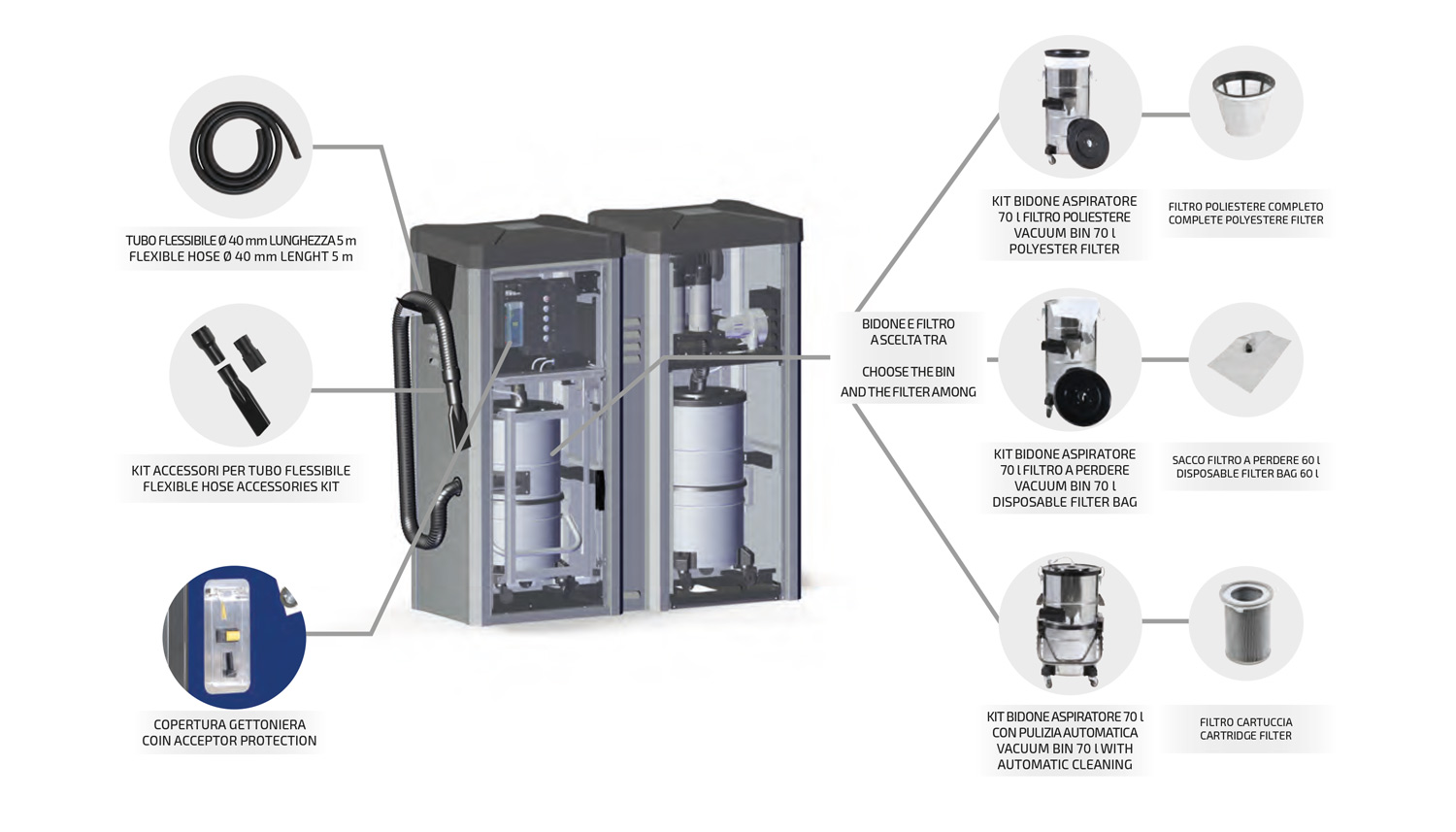 TUBO FLESSIBILE Ø 40 mm LUNGHEZZA 5 m
FLEXIBLE HOSE Ø 40 mm LENGHT 5 m

KIT ACCESSORI PER TUBO FLESSIBILE
FLEXIBLE HOSE ACCESSORIES KIT

COPERTURA GETTONIERA
COIN ACCEPTOR PROTECTION

BIDONE E FILTRO
A SCELTA TRA

CHOOSE THE BIN
AND THE FILTER AMONG

KIT BIDONE ASPIRATORE
70 l FILTRO POLIESTERE
VACUUM BIN 70 l
POLYESTER FILTER

FILTRO POLIESTERE COMPLETO
COMPLETE POLYESTERE FILTER

KIT BIDONE ASPIRATORE
70 l FILTRO A PERDERE
VACUUM BIN 70 l
DISPOSABLE FILTER BAG

SACCO FILTRO A PERDERE 60 l
DISPOSABLE FILTER BAG 60 l

KIT BIDONE ASPIRATORE 70 l
CON PULIZIA AUTOMATICA
VACUUM BIN 70 l WITH
AUTOMATIC CLEANING

FILTRO CARTUCCIA
CARTRIDGE FILTER