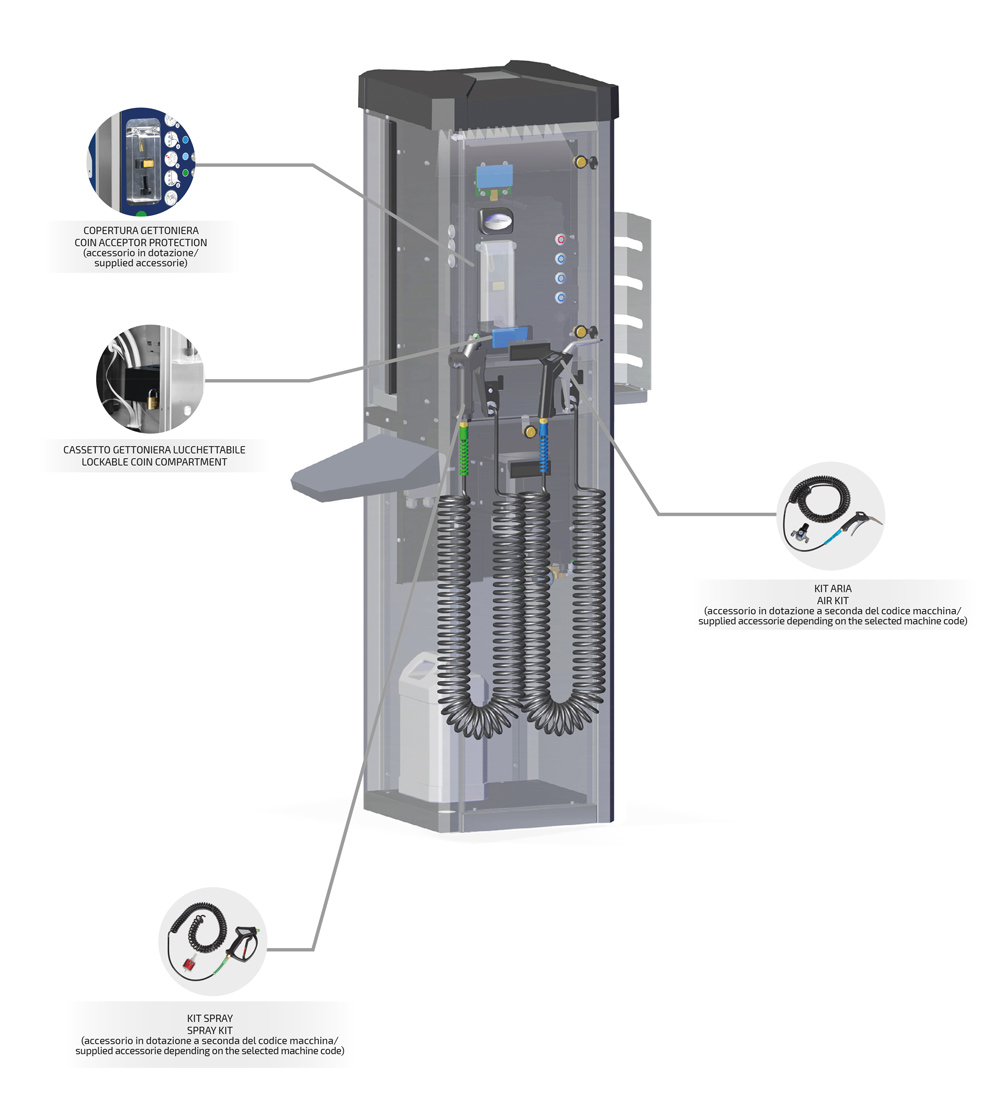 COPERTURA GETTONIERA
COIN ACCEPTOR PROTECTION
(accessorio in dotazione/
supplied accessorie)

CASSETTO GETTONIERA LUCCHETTABILE
LOCKABLE COIN COMPARTMENT

KIT ARIA
AIR KIT
(accessorio in dotazione a seconda del codice macchina/
supplied accessorie depending on the selected machine code)

KIT SPRAY
SPRAY KIT
(accessorio in dotazione a seconda del codice macchina/
supplied accessorie depending on the selected machine code)