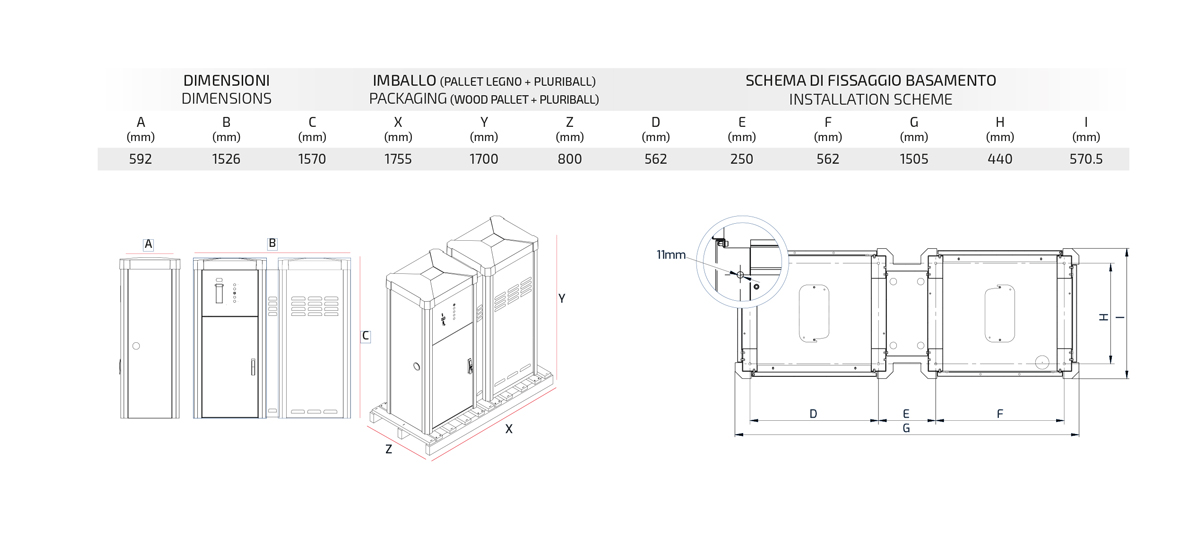 | DIMENSIONI DIMENSIONS | | | IMBALLO (PALLET LEGNO + PLURIBALL) PACKAGING (WOOD PALLET + PLURIBALL) | | | SCHEMA DI FISSAGGIO BASAMENTO INSTALLATION SCHEME | | | | | |
|---|---|---|---|---|---|---|---|---|---|---|---|
| A (mm) | B (mm) | C (mm) | X (mm) | Y (mm) | Z (mm) | D (mm) | E (mm) | F (mm) | G (mm) | H (mm) | I (mm) |
| 592 | 1526 | 1570 | 1755 | 1700 | 800 | 562 | 250 | 562 | 1505 | 440 | 570.5 |

A
B
C
Y
X
Z

11mm
H
I
D
E
F
G